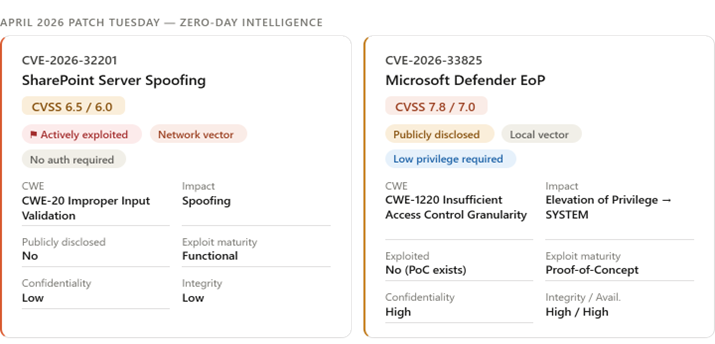 APRIL 2026 PATCH TUESDAY — ZERO-DAY INTELLIGENCE

CVE-2026-32201
SharePoint Server Spoofing
CVSS 6.5 / 6.0
Actively exploited
Network vector
No auth required

CWE
CWE-20 Improper Input Validation

Impact
Spoofing

Publicly disclosed
No

Exploit maturity
Functional

Confidentiality
Low

Integrity
Low

CVE-2026-33825
Microsoft Defender EoP
CVSS 7.8 / 7.0
Publicly disclosed
Local vector
Low privilege required

CWE
CWE-1220 Insufficient Access Control Granularity

Impact
Elevation of Privilege → SYSTEM

Exploited
No (PoC exists)

Exploit maturity
Proof-of-Concept

Confidentiality
High

Integrity / Avail.
High / High